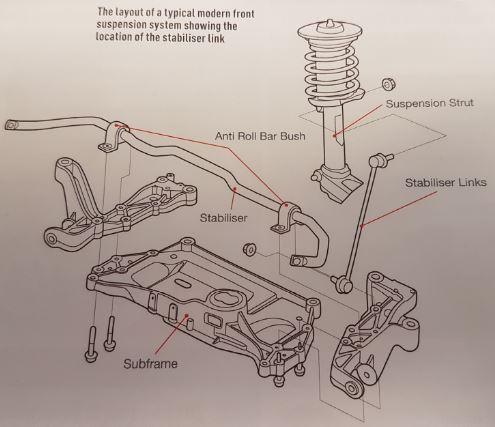 The layout of a typical modern front suspension system showing the location of the stabiliser link

Suspension Strut

Anti Roll Bar Bush

Stabiliser Links

Stabiliser

Subframe